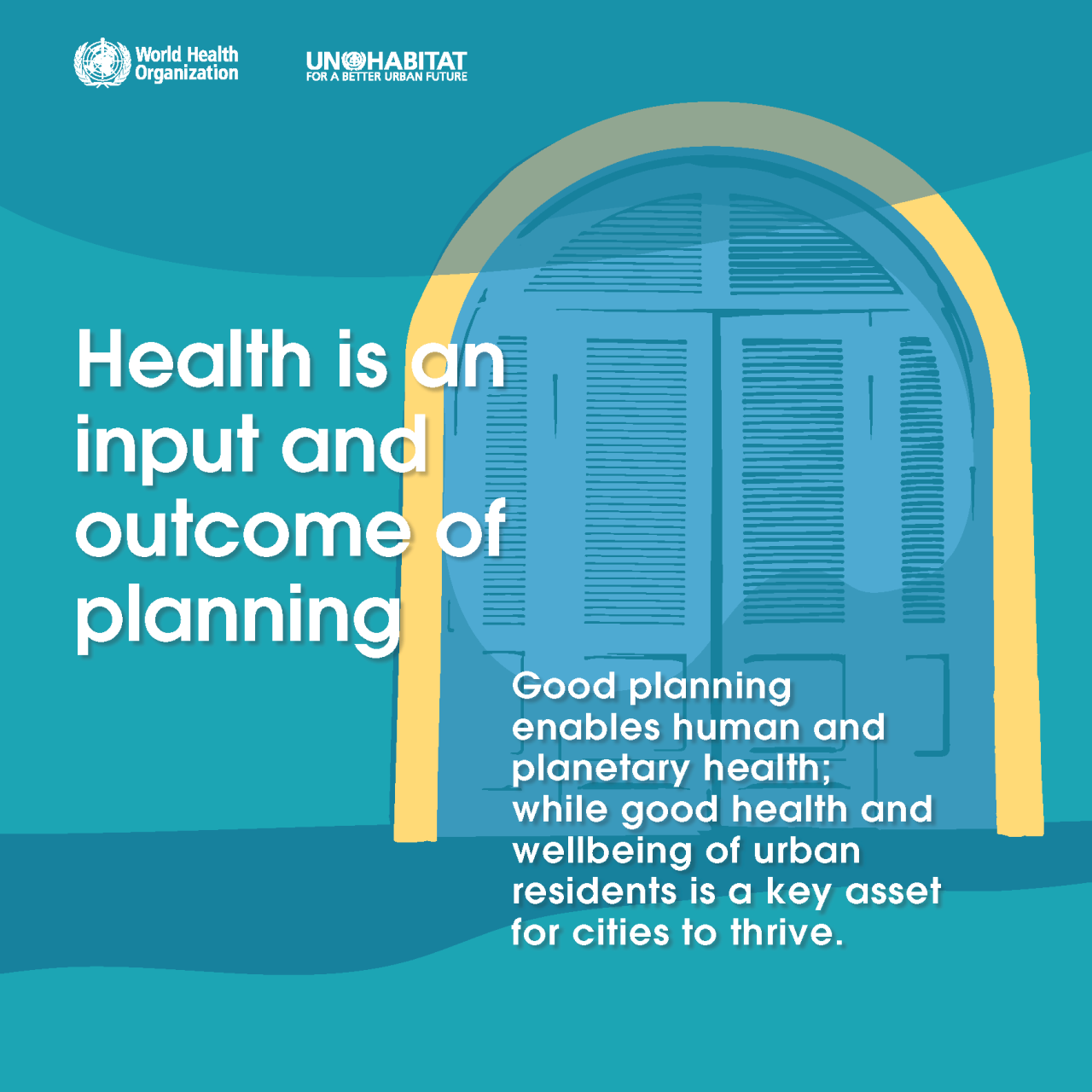 World Health Organization

UN HABITAT
FOR A BETTER URBAN FUTURE

Health is an input and outcome of planning

Good planning enables human and planetary health; while good health and wellbeing of urban residents is a key asset for cities to thrive.